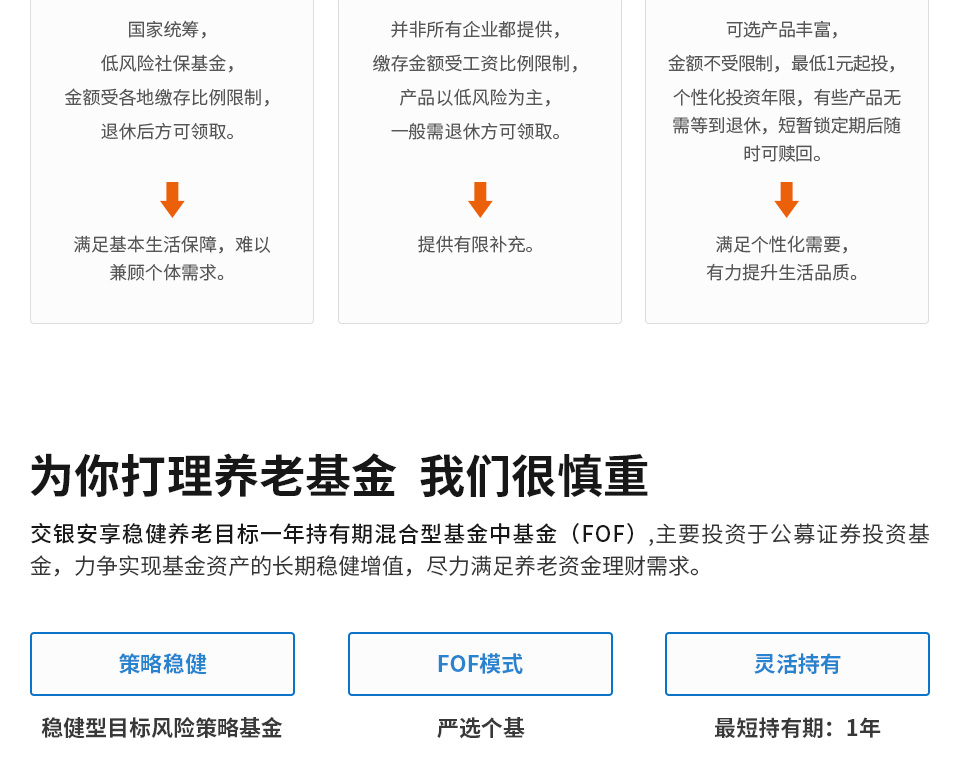 国家统筹，
低风险社保基金，
金额受各地缴存比例限制，
退休后方可领取。

满足基本生活保障，难以兼顾个体需求。

并非所有企业都提供，
缴存金额受工资比例限制，
产品以低风险为主，
一般需退休方可领取。

提供有限补充。

可选产品丰富，
金额不受限制，最低1元起投，
个性化投资年限，有些产品无需等到退休，短暂锁定期后随时可赎回。

满足个性化需要，
有力提升生活品质。

为你打理养老基金 我们很慎重

交银安享稳健养老目标一年持有期混合型基金中基金（FOF）,主要投资于公募证券投资基金，力争实现基金资产的长期稳健增值，尽力满足养老资金理财需求。

策略稳健
稳健型目标风险策略基金

FOF模式
严选个基

灵活持有
最短持有期：1年