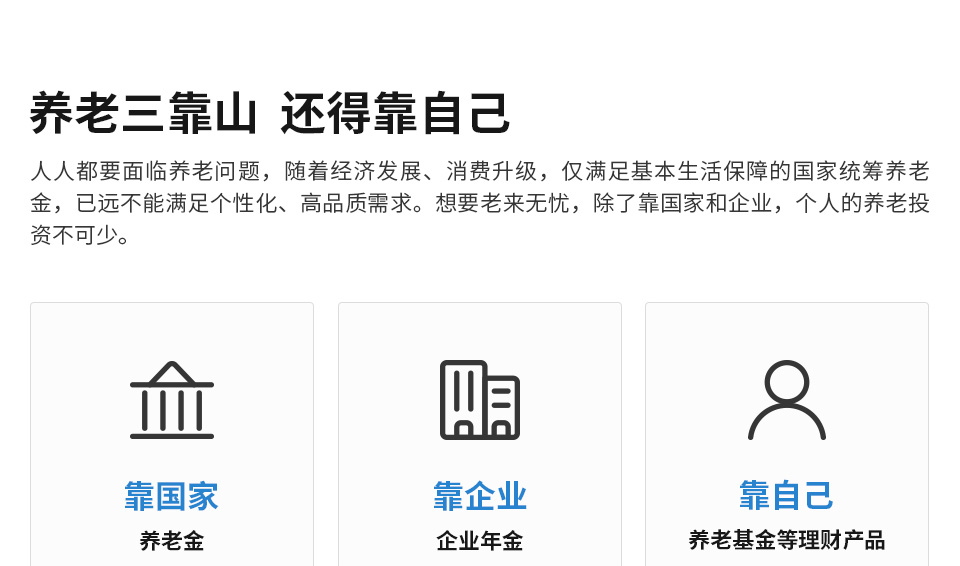 养老三靠山 还得靠自己

人人都要面临养老问题，随着经济发展、消费升级，仅满足基本生活保障的国家统筹养老金，已远不能满足个性化、高品质需求。想要老来无忧，除了靠国家和企业，个人的养老投资不可少。

靠国家

养老金

靠企业

企业年金

靠自己

养老基金等理财产品