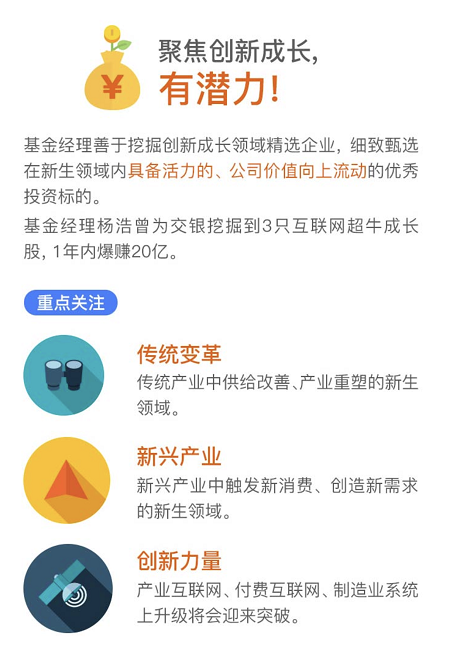 ¥

聚焦创新成长,
有潜力!

基金经理善于挖掘创新成长领域精选企业，细致甄选在新生领域内具备活力的、公司价值向上流动的优秀投资标的。

基金经理杨浩曾为交银挖掘到3只互联网超牛成长股，1年内爆赚20亿。

重点关注

传统变革
传统产业中供给改善、产业重塑的新生领域。

新兴产业
新兴产业中触发新消费、创造新需求的新生领域。

创新力量
产业互联网、付费互联网、制造业系统上升级将会迎来突破。